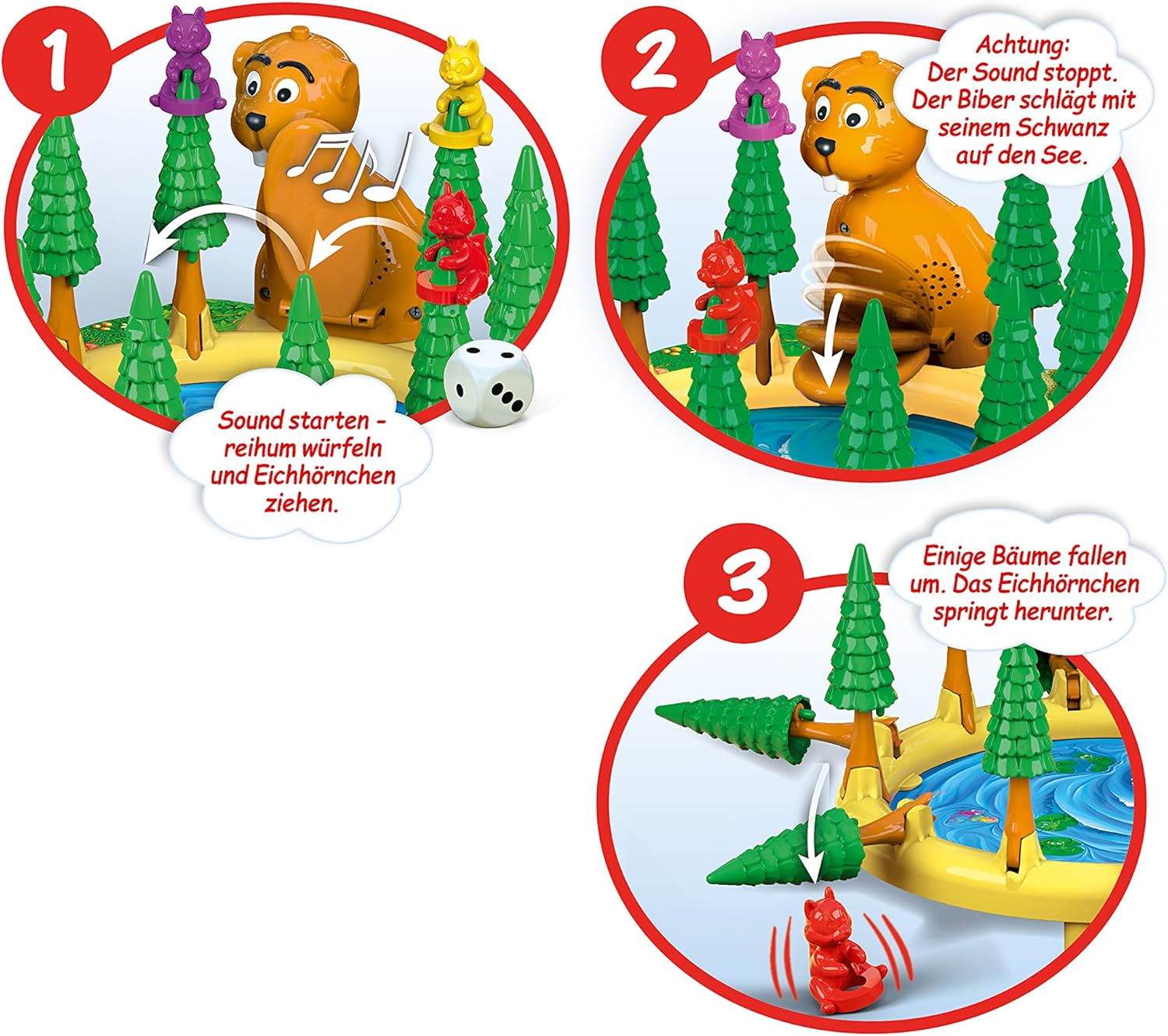 1

Sound starten - reihum würfeln und Eichhörnchen ziehen.

2

Achtung: Der Sound stoppt. Der Biber schlägt mit seinem Schwanz auf den See.

3

Einige Bäume fallen um. Das Eichhörnchen springt herunter.