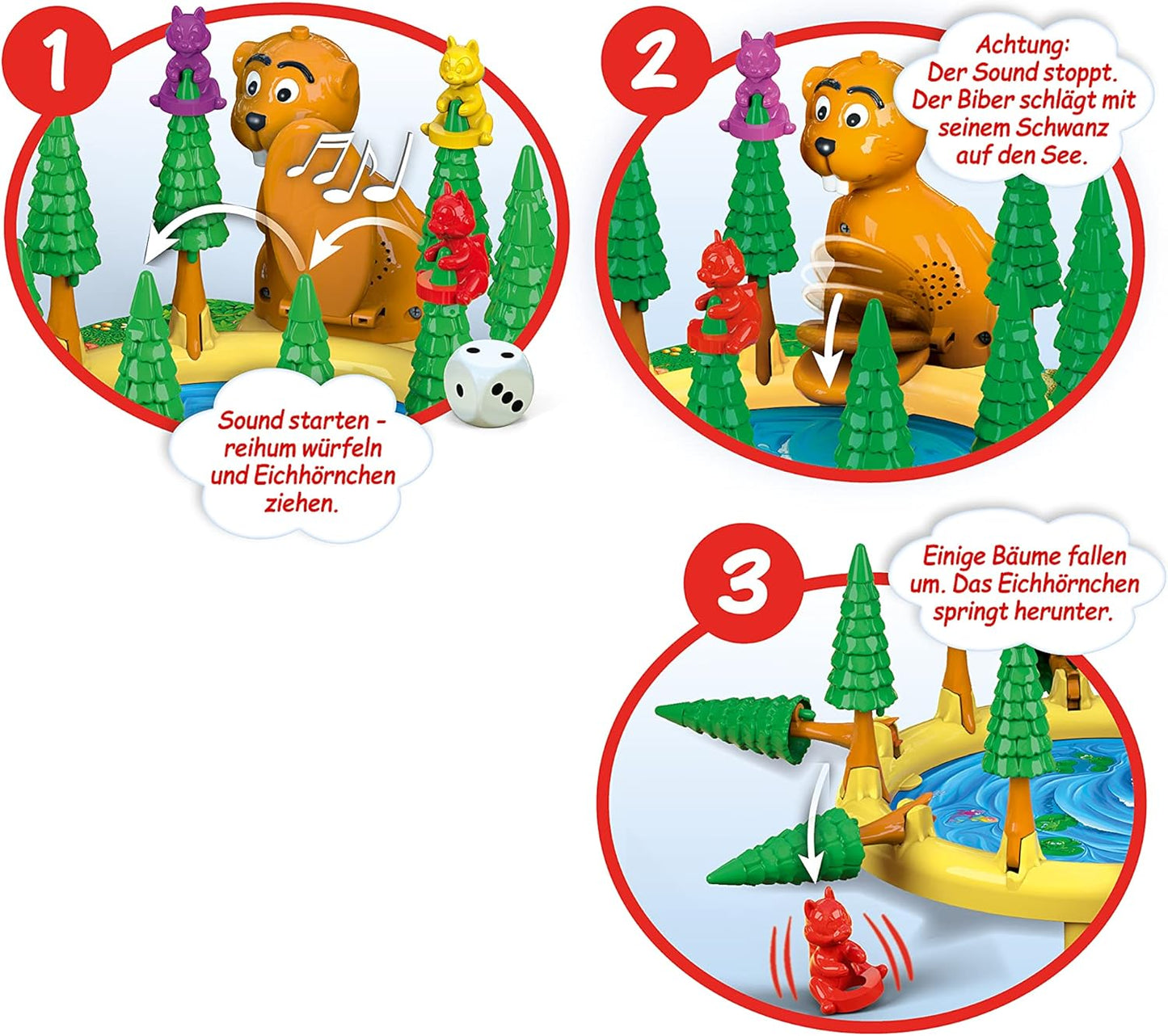 1

Sound starten - reihum würfeln und Eichhörnchen ziehen.

2

Achtung: Der Sound stoppt. Der Biber schlägt mit seinem Schwanz auf den See.

3

Einige Bäume fallen um. Das Eichhörnchen springt herunter.